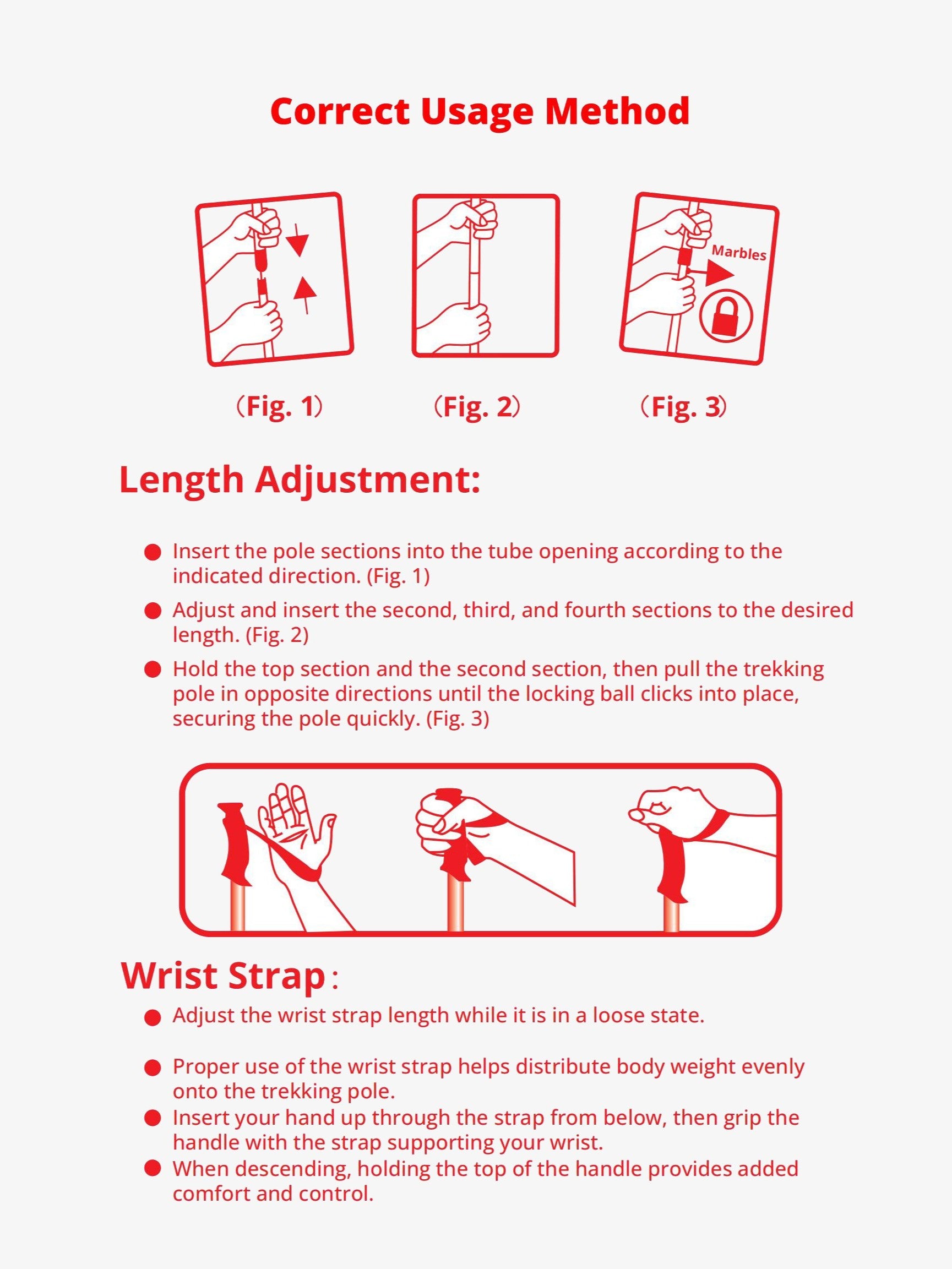 Correct Usage Method

Marbles

（Fig. 1）

（Fig. 2）

（Fig. 3）

Length Adjustment:

● Insert the pole sections into the tube opening according to the indicated direction. (Fig. 1)

● Adjust and insert the second, third, and fourth sections to the desired length. (Fig. 2)

● Hold the top section and the second section, then pull the trekking pole in opposite directions until the locking ball clicks into place, securing the pole quickly. (Fig. 3)

Wrist Strap：

● Adjust the wrist strap length while it is in a loose state.

● Proper use of the wrist strap helps distribute body weight evenly onto the trekking pole.

● Insert your hand up through the strap from below, then grip the handle with the strap supporting your wrist.

● When descending, holding the top of the handle provides added comfort and control.